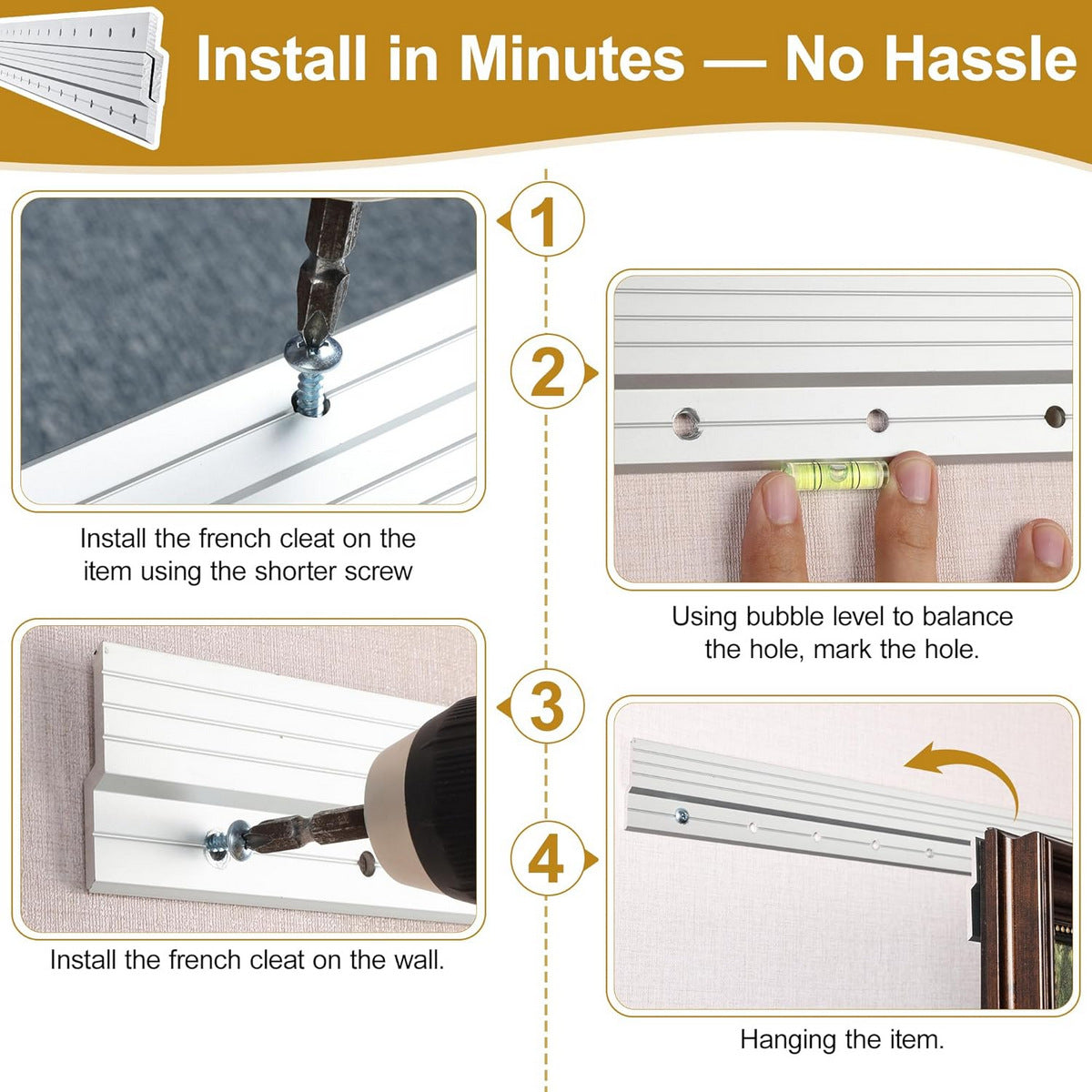 Install in Minutes — No Hassle

1

Install the french cleat on the item using the shorter screw

2

Using bubble level to balance the hole, mark the hole.

3

Install the french cleat on the wall.

4

Hanging the item.